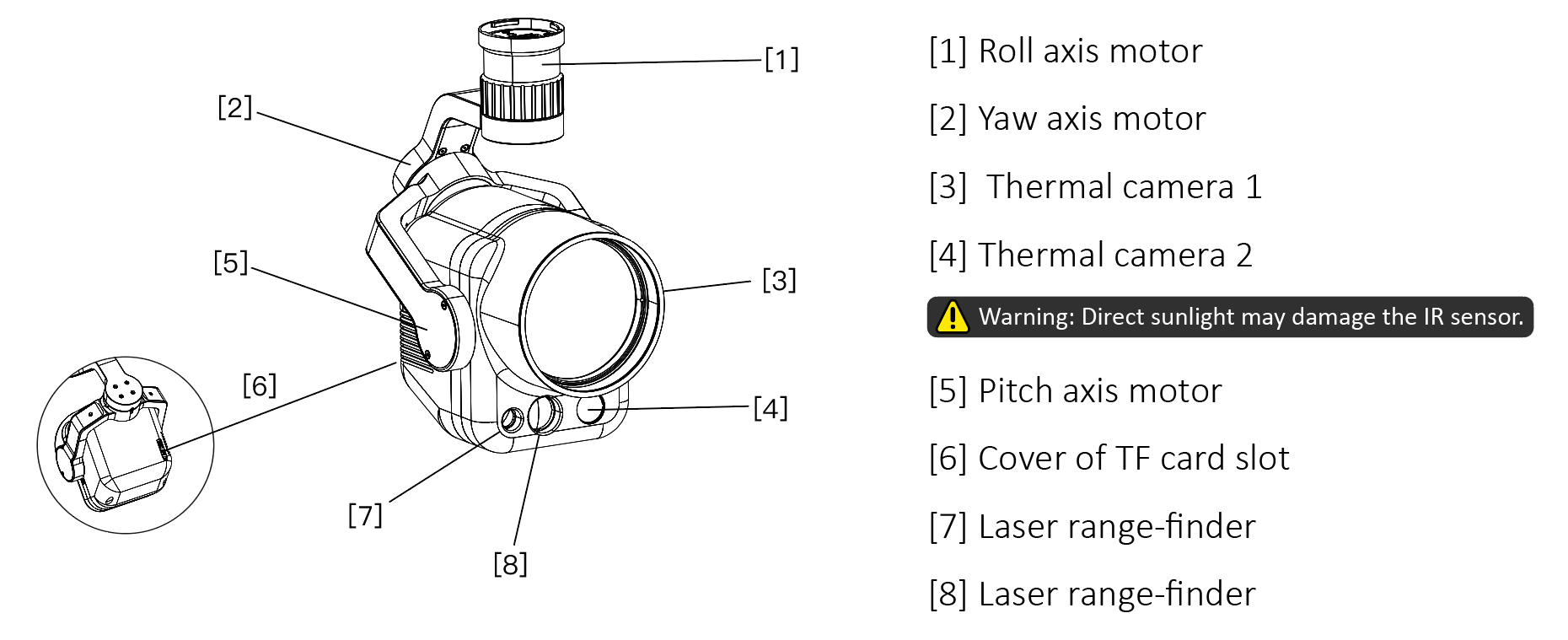 [1]
[2]
[5]
[3]
[6]
[4]
[7]
[8]

[1] Roll axis motor

[2] Yaw axis motor

[3] Thermal camera 1

[4] Thermal camera 2

Warning: Direct sunlight may damage the IR sensor.

[5] Pitch axis motor

[6] Cover of TF card slot

[7] Laser range-finder

[8] Laser range-finder