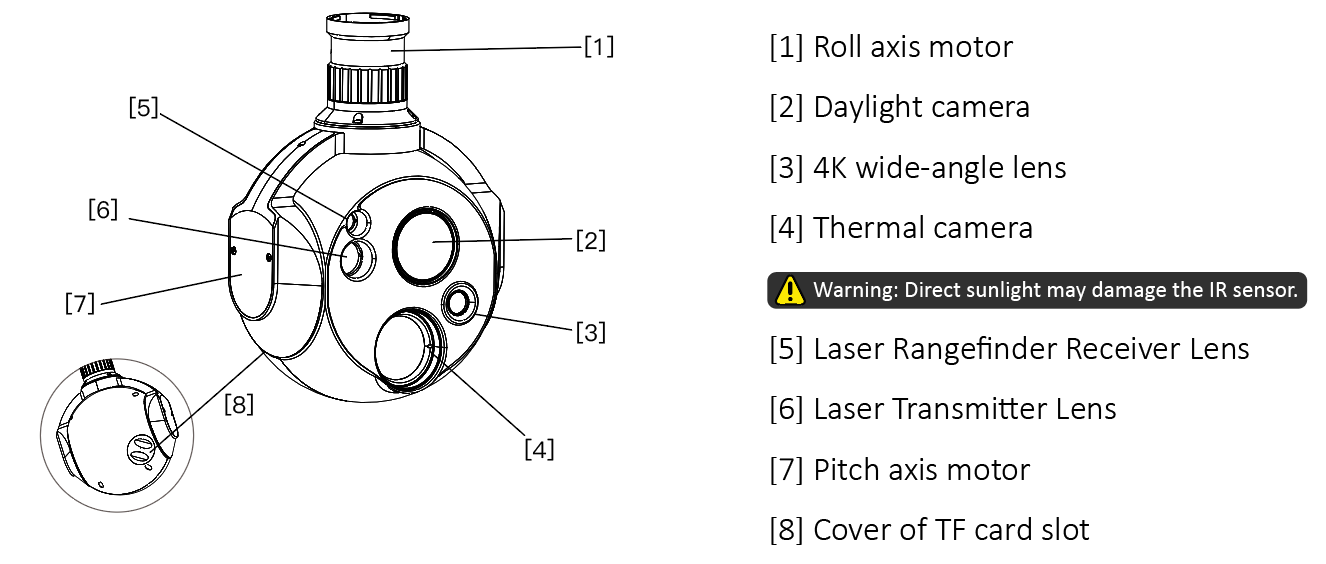 [1]
[5]
[6]
[2]
[7]
[3]
[8]
[4]

[1] Roll axis motor

[2] Daylight camera

[3] 4K wide-angle lens

[4] Thermal camera

Warning: Direct sunlight may damage the IR sensor.

[5] Laser Rangefinder Receiver Lens

[6] Laser Transmitter Lens

[7] Pitch axis motor

[8] Cover of TF card slot